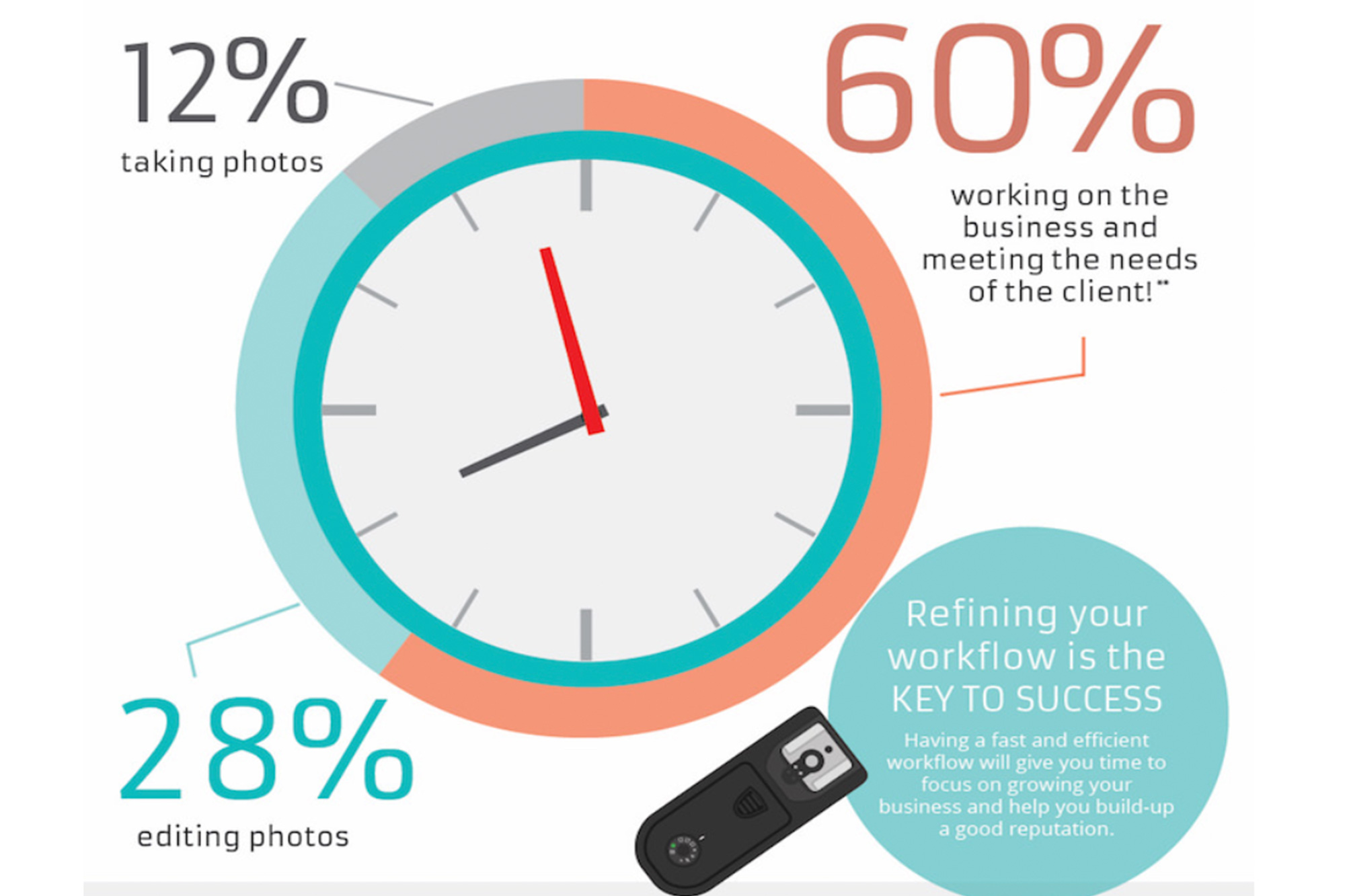 12%
taking photos

60%
working on the business and meeting the needs of the client!**

28%
editing photos

Refining your workflow is the KEY TO SUCCESS

Having a fast and efficient workflow will give you time to focus on growing your business and help you build-up a good reputation.